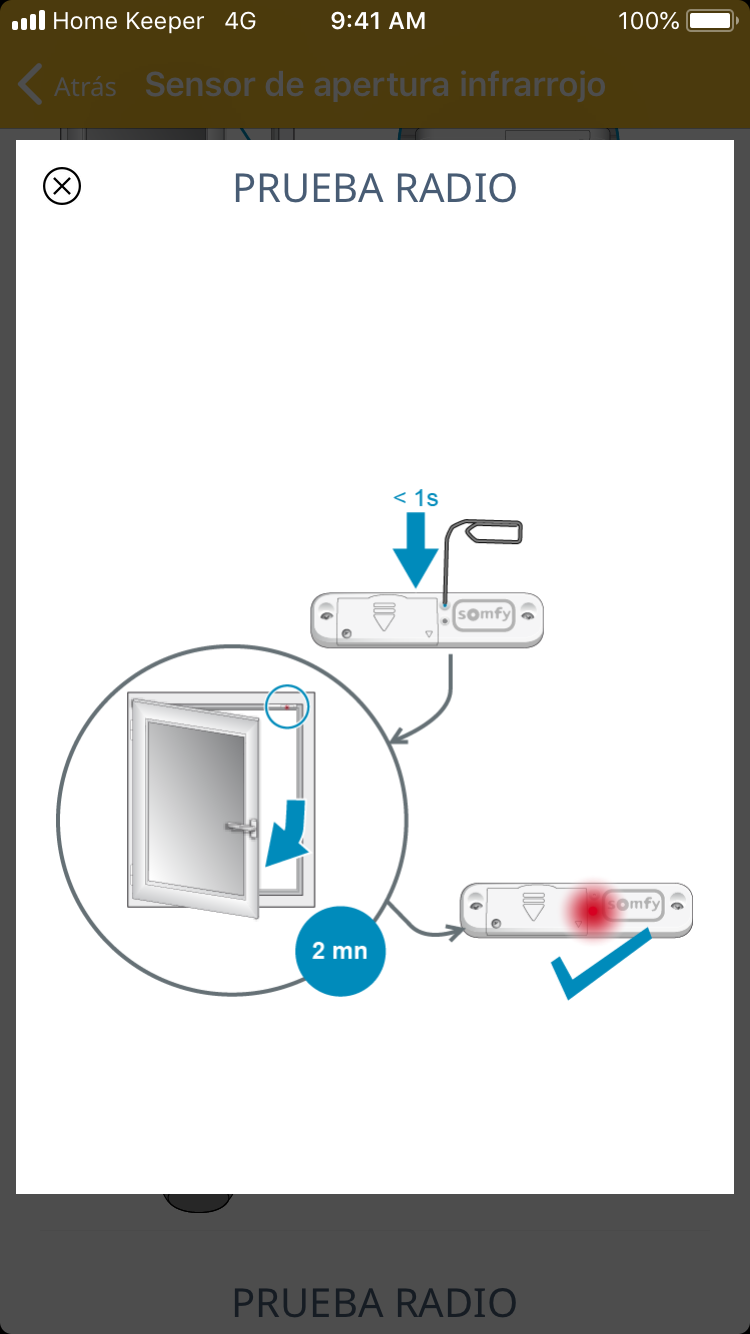 Home Keeper 4G 9:41 AM 100%

Atrás Sensor de apertura infrarrojo

PRUEBA RADIO

< 1s

somfy

2 mn

somfy

PRUEBA RADIO